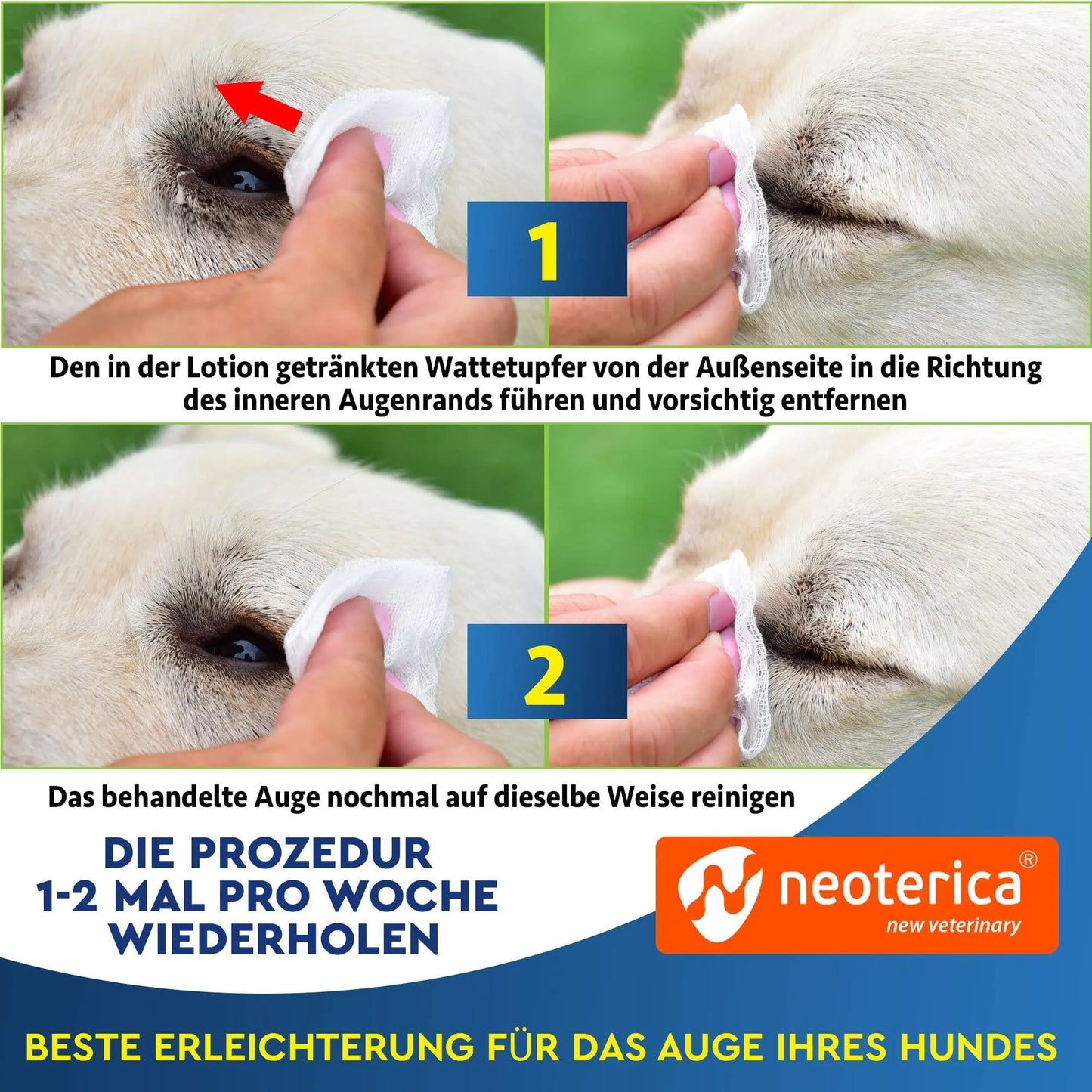 1

Den in der Lotion getränkten Wattetupfer von der Außenseite in die Richtung des inneren Augenrands führen und vorsichtig entfernen

2

Das behandelte Auge nochmal auf dieselbe Weise reinigen

DIE PROZEDUR 1-2 MAL PRO WOCHE WIEDERHOLEN

neoterica®
new veterinary

BESTE ERLEICHTERUNG FÜR DAS AUGE IHRES HUNDES